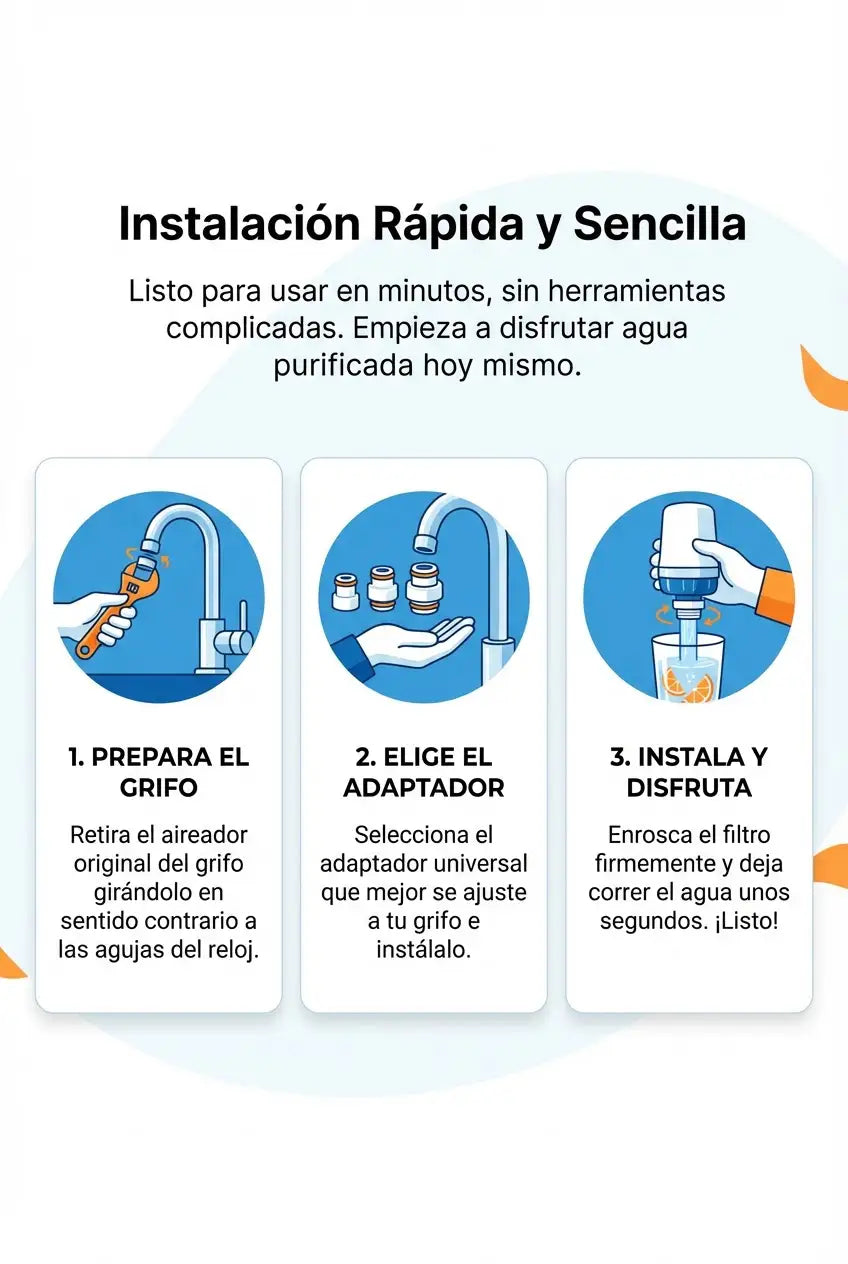 Instalación Rápida y Sencilla

Listo para usar en minutos, sin herramientas complicadas. Empieza a disfrutar agua purificada hoy mismo.

1. PREPARA EL GRIFO

Retira el aireador original del grifo girándolo en sentido contrario a las agujas del reloj.

2. ELIGE EL ADAPTADOR

Selecciona el adaptador universal que mejor se ajuste a tu grifo e instálalo.

3. INSTALA Y DISFRUTA

Enrosca el filtro firmemente y deja correr el agua unos segundos. ¡Listo!